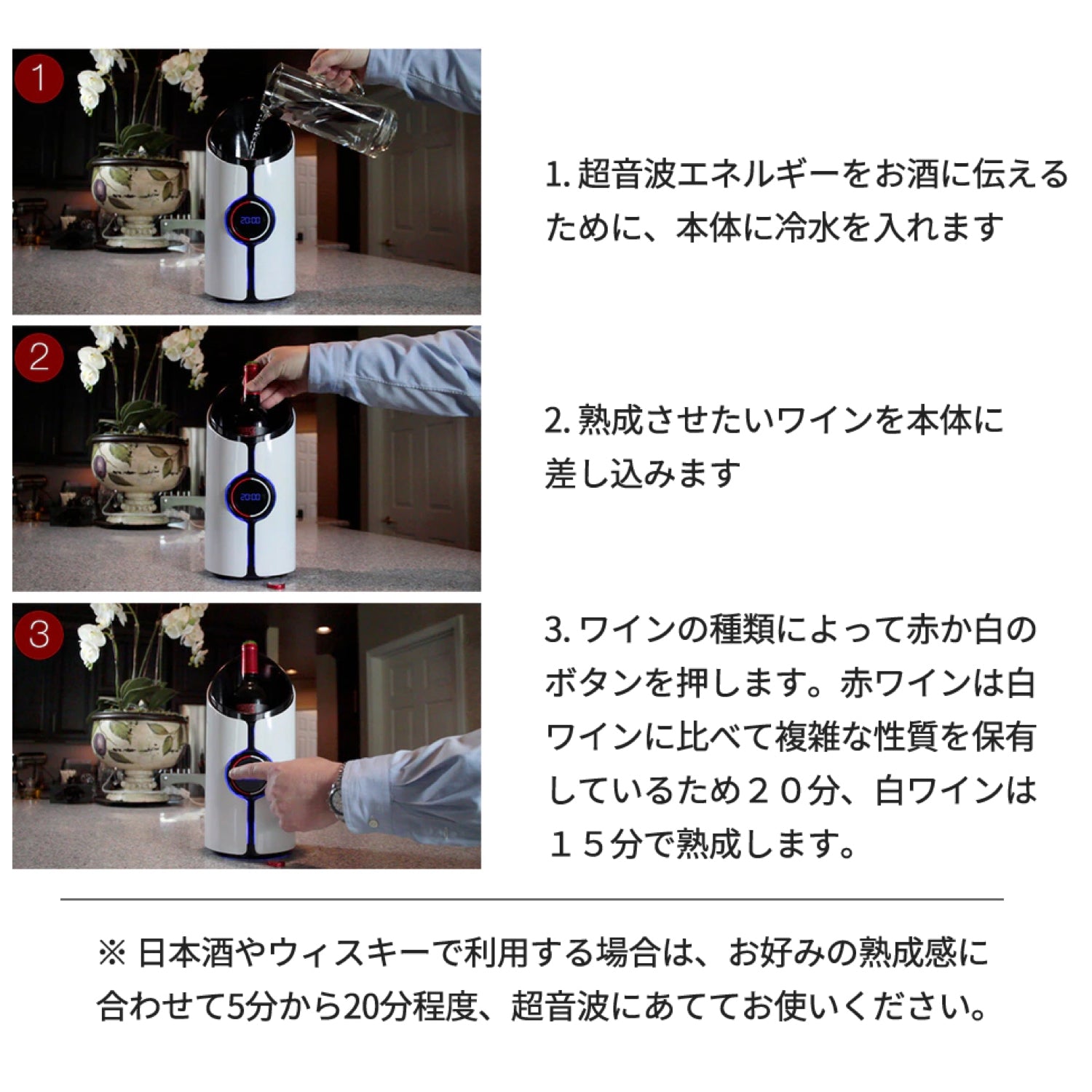 1

20:00

1. 超音波エネルギーをお酒に伝えるために、本体に冷水を入れます

2

20:00

2. 熟成させたいワインを本体に差し込みます

3

3. ワインの種類によって赤か白のボタンを押します。赤ワインは白ワインに比べて複雑な性質を保有しているため２０分、白ワインは１５分で熟成します。

※ 日本酒やウィスキーで利用する場合は、お好みの熟成感に合わせて5分から20分程度、超音波にあててお使いください。